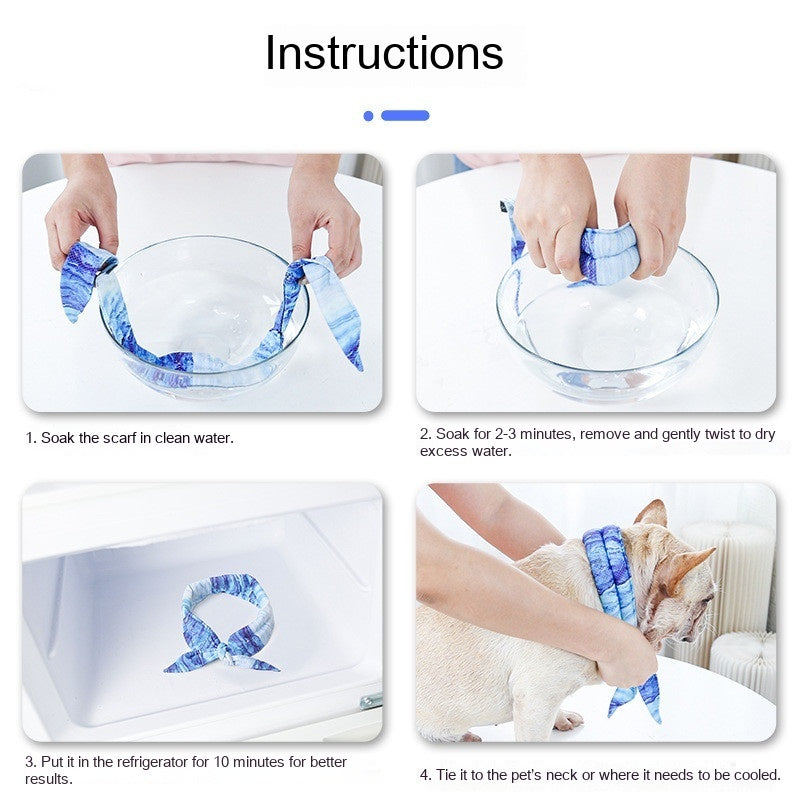 Instructions

1. Soak the scarf in clean water.

2. Soak for 2-3 minutes, remove and gently twist to dry excess water.

3. Put it in the refrigerator for 10 minutes for better results.

4. Tie it to the pet's neck or where it needs to be cooled.